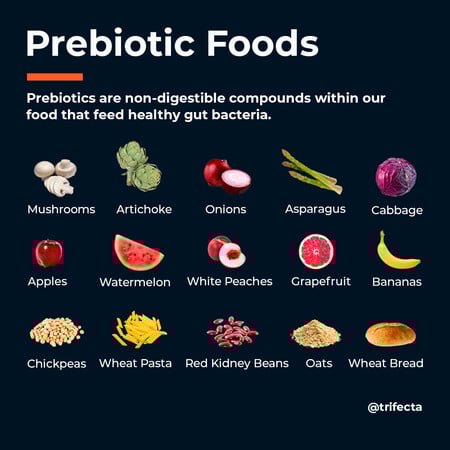 Prebiotic Foods

Prebiotics are non-digestible compounds within our food that feed healthy gut bacteria.

Mushrooms
Artichoke
Onions
Asparagus
Cabbage

Apples
Watermelon
White Peaches
Grapefruit
Bananas

Chickpeas
Wheat Pasta
Red Kidney Beans
Oats
Wheat Bread

@trifecta